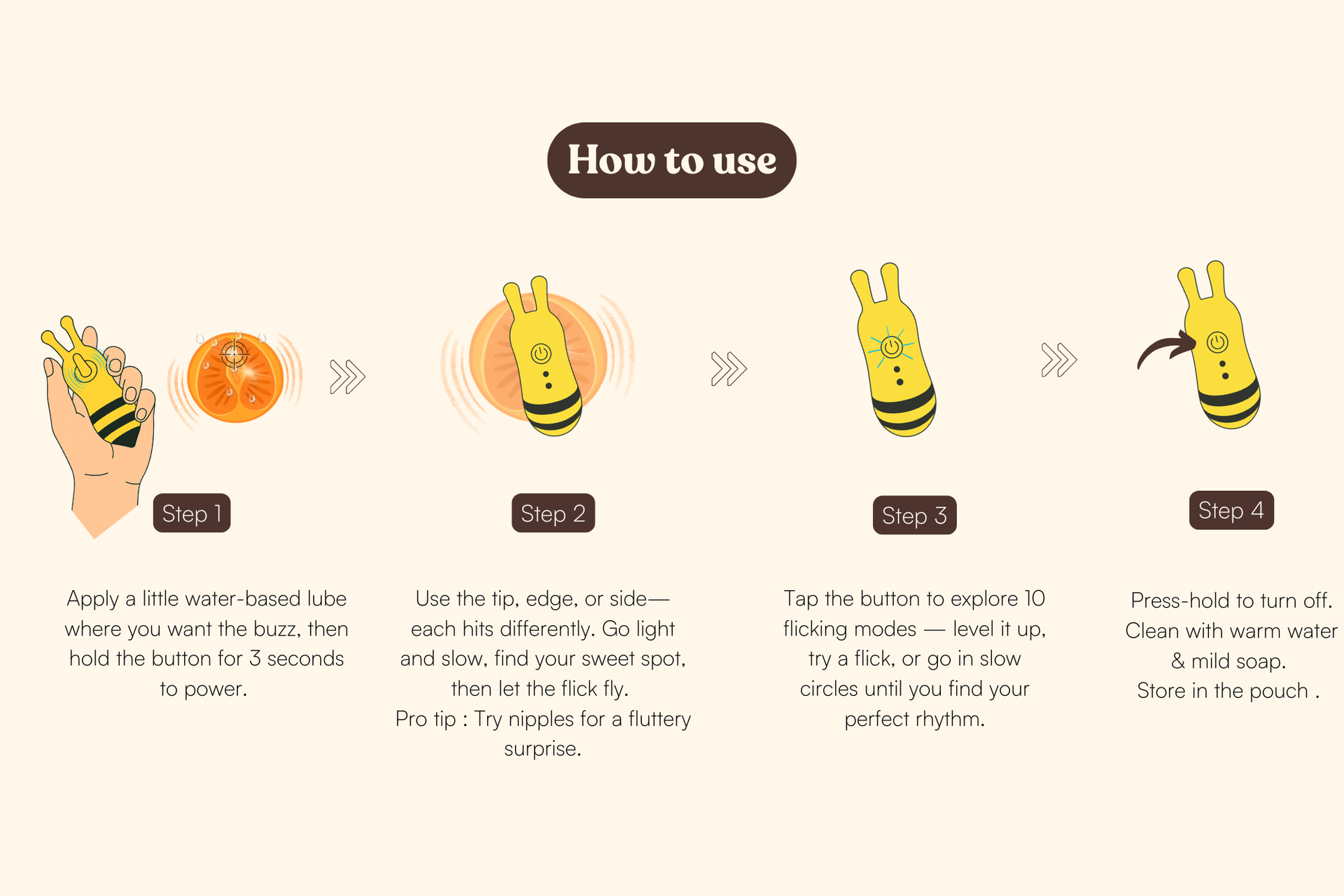 How to use

Step 1

Apply a little water-based lube where you want the buzz, then hold the button for 3 seconds to power.

Step 2

Use the tip, edge, or side— each hits differently. Go light and slow, find your sweet spot, then let the flick fly.
Pro tip : Try nipples for a fluttery surprise.

Step 3

Tap the button to explore 10 flicking modes — level it up, try a flick, or go in slow circles until you find your perfect rhythm.

Step 4

Press-hold to turn off.
Clean with warm water & mild soap.
Store in the pouch .